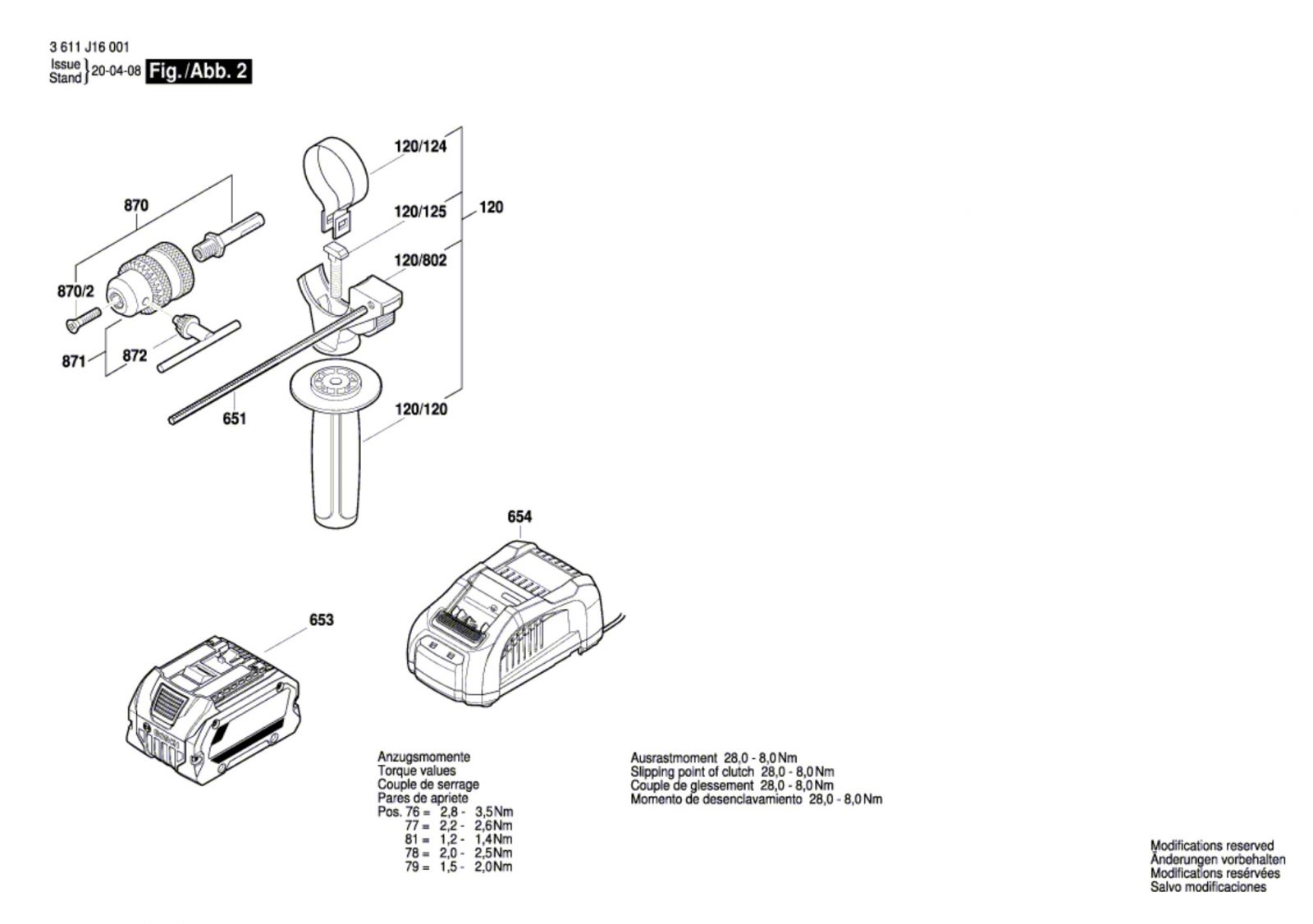 3 611 J16 001
Issue
Stand } 20-04-08 Fig./Abb. 2

120/124
870
120/125
120
120/802
870/2
871
872
651
120/120
654
653

Anzugsmomente
Torque values
Couple de serrage
Pares de apriete
Pos. 76 = 2,8 - 3,5 Nm
77 = 2,2 - 2,6 Nm
81 = 1,2 - 1,4 Nm
78 = 2,0 - 2,5 Nm
79 = 1,5 - 2,0 Nm

Ausrastmoment 28,0 - 8,0 Nm
Slipping point of clutch 28,0 - 8,0 Nm
Couple de glessement 28,0 - 8,0 Nm
Momento de desenclavamiento 28,0 - 8,0 Nm

Modifications reserved
Änderungen vorbehalten
Modifications resérvées
Salvo modificaciones